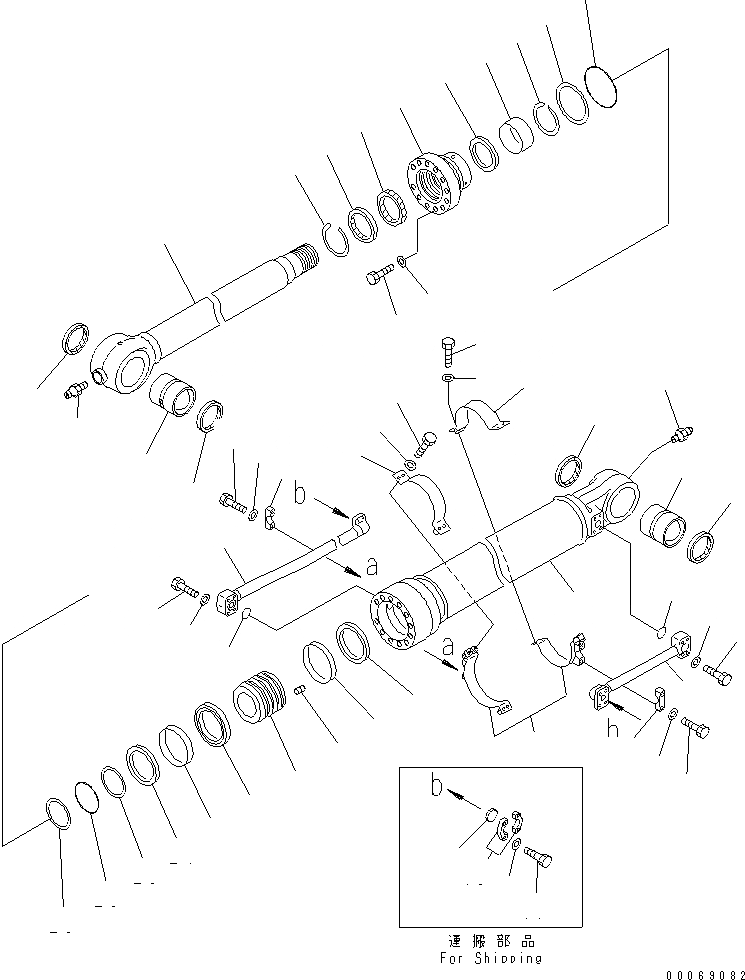 b
a
a
h
b
運搬部品
For Shipping
00069082