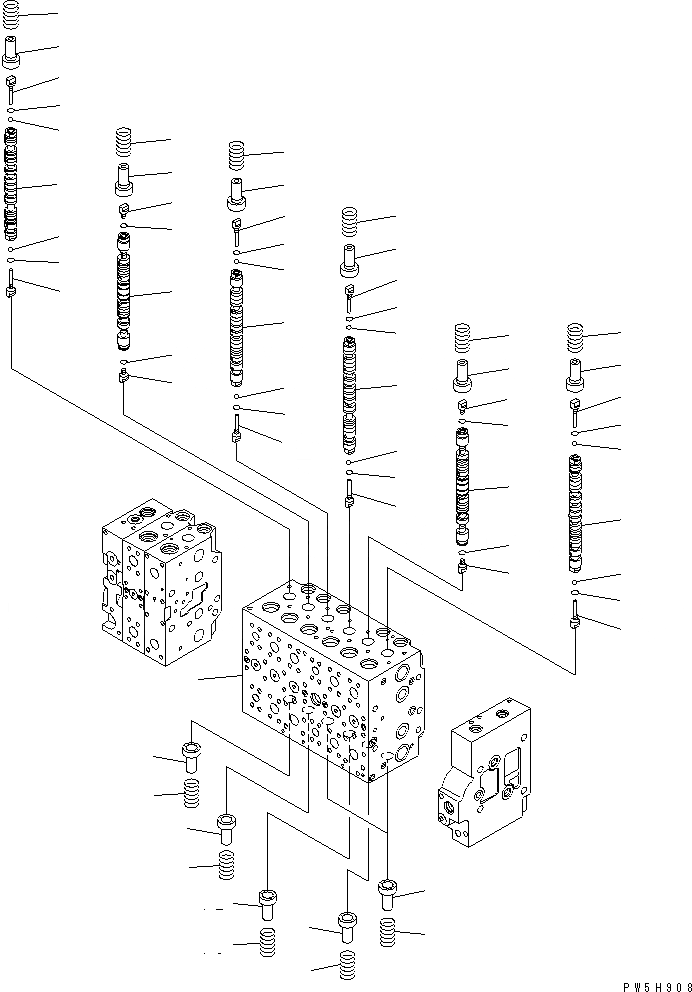 PW5H908