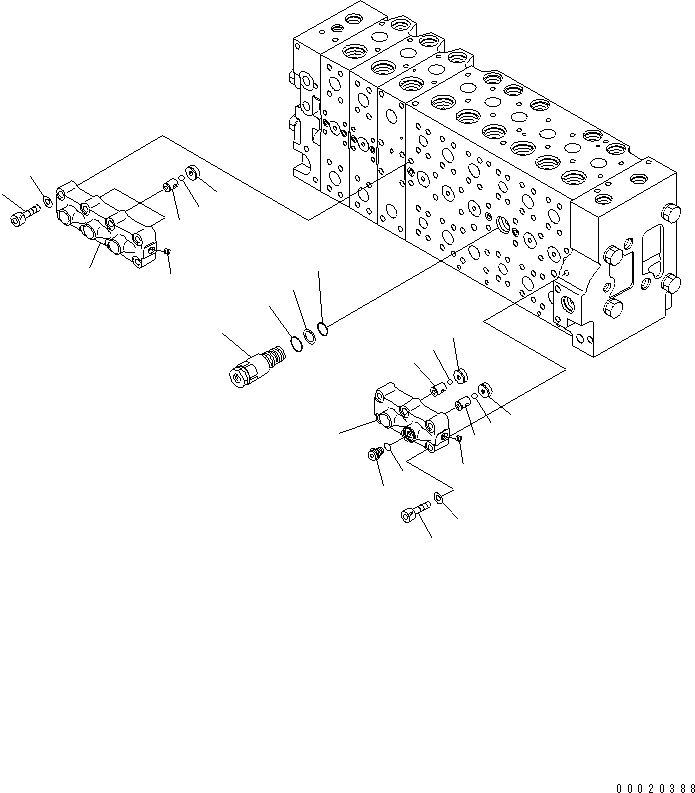 00020388