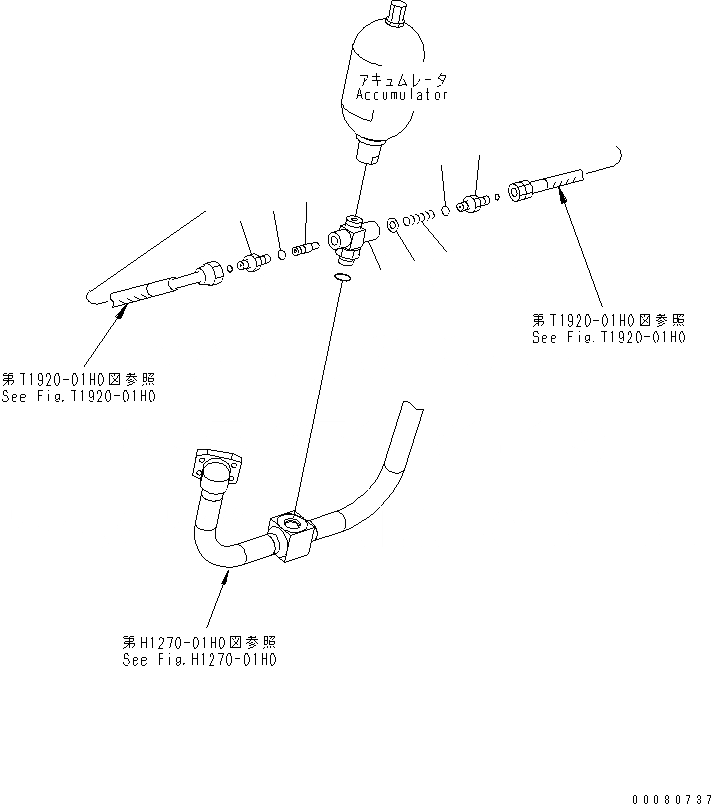 アキュムレータ
Accumulator

第T1920-01H0図参照
See Fig.T1920-01H0

第T1920-01H0図参照
See Fig.T1920-01H0

第H1270-01H0図参照
See Fig.H1270-01H0

00080737