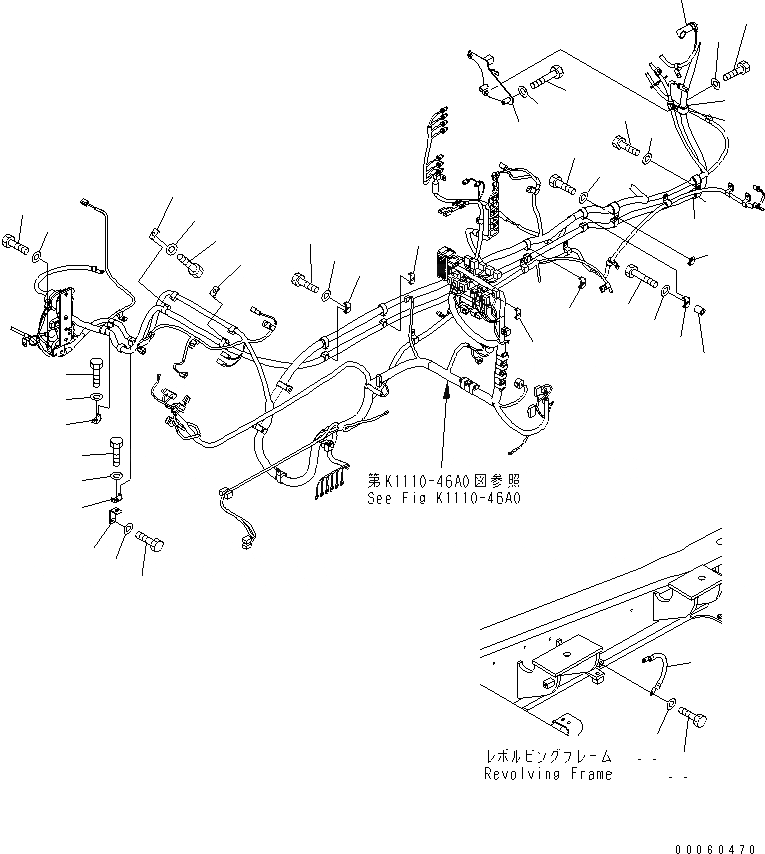 第K1110-46A0図参照
See Fig K1110-46A0

レボルビングフレーム - -
Revolving Frame - -

00060470