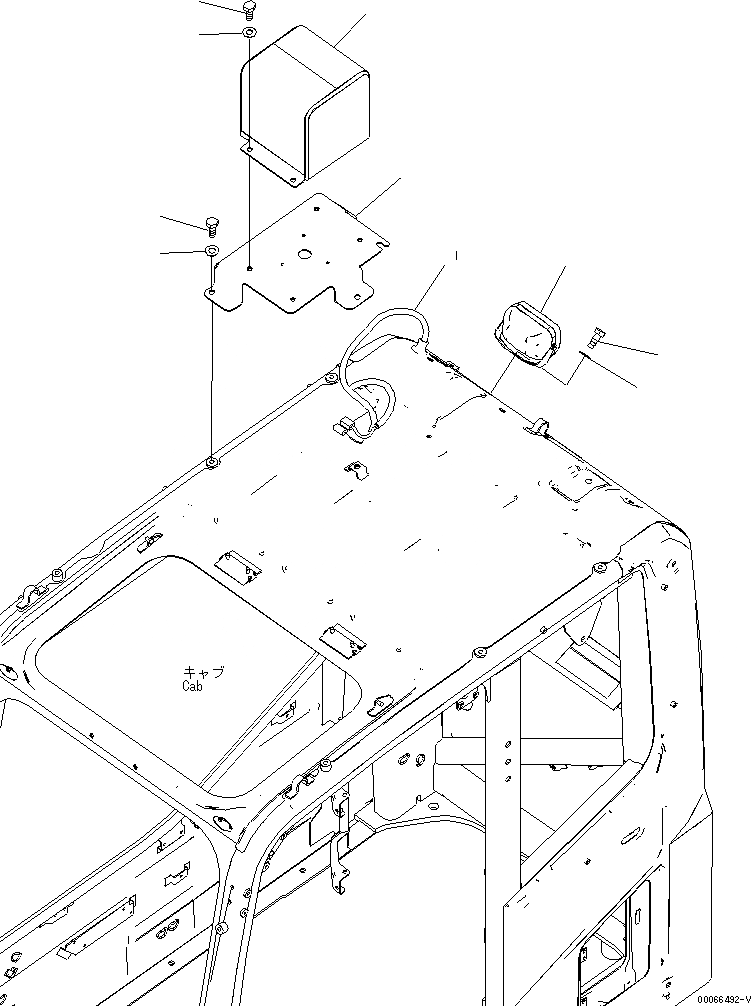 キャブ
Cab

00066492-V