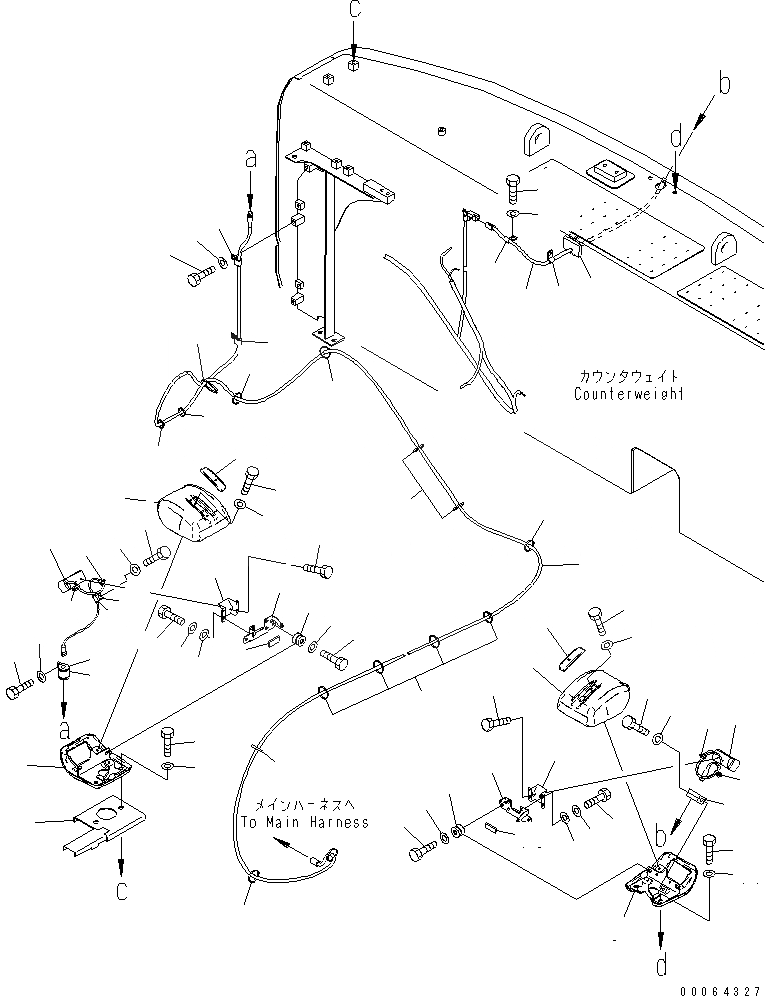 c
b
d
a
カウンタウェイト
Counterweight
a
メインハーネスへ
To Main Harness
b
c
d
00064327