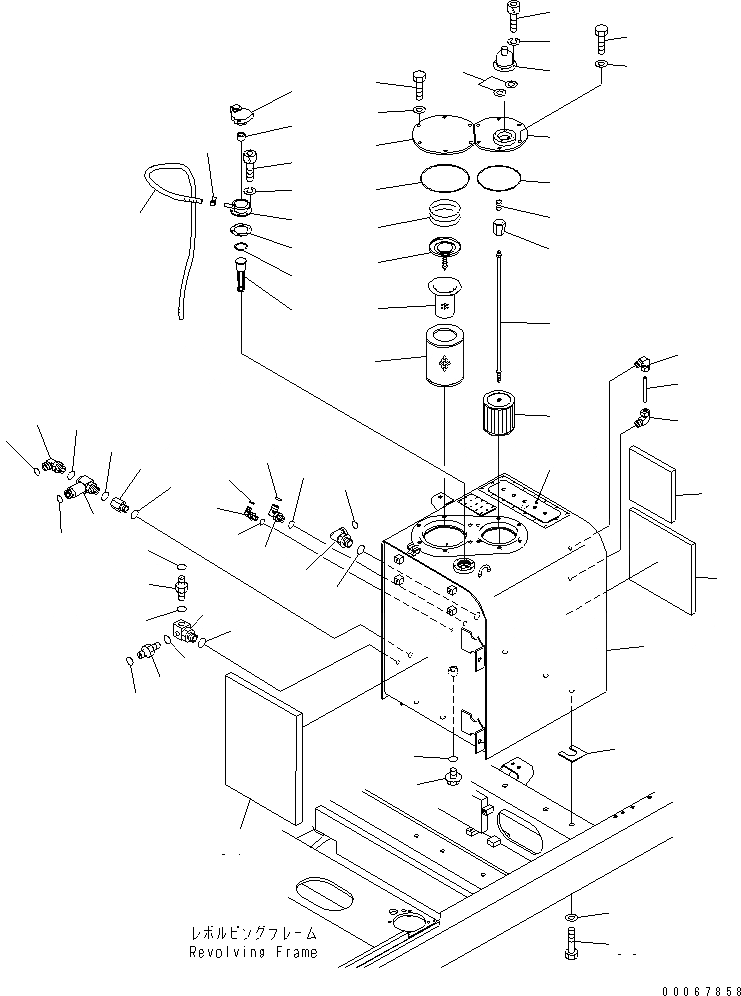 レボルビングフレーム
Revolving Frame

00067858