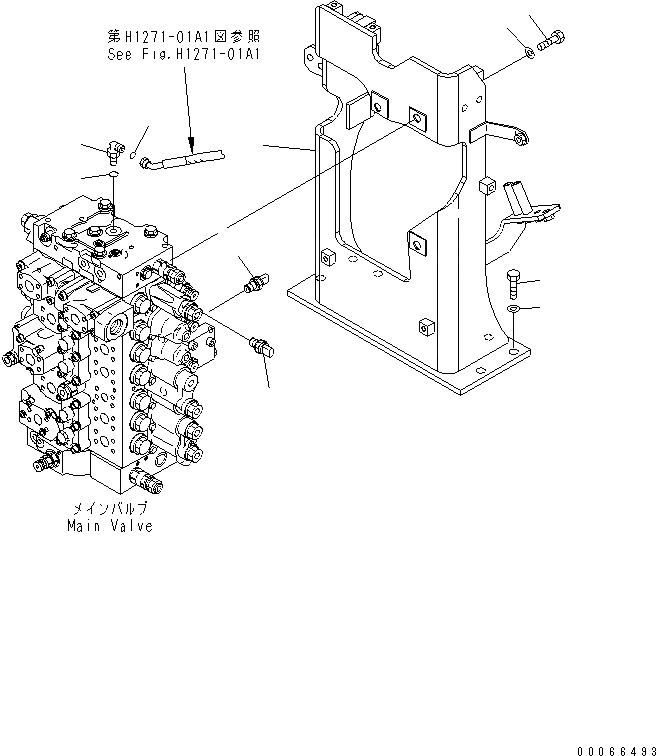 第H1271-01A1図参照
See Fig.H1271-01A1

メインバルブ
Main Valve

00066493