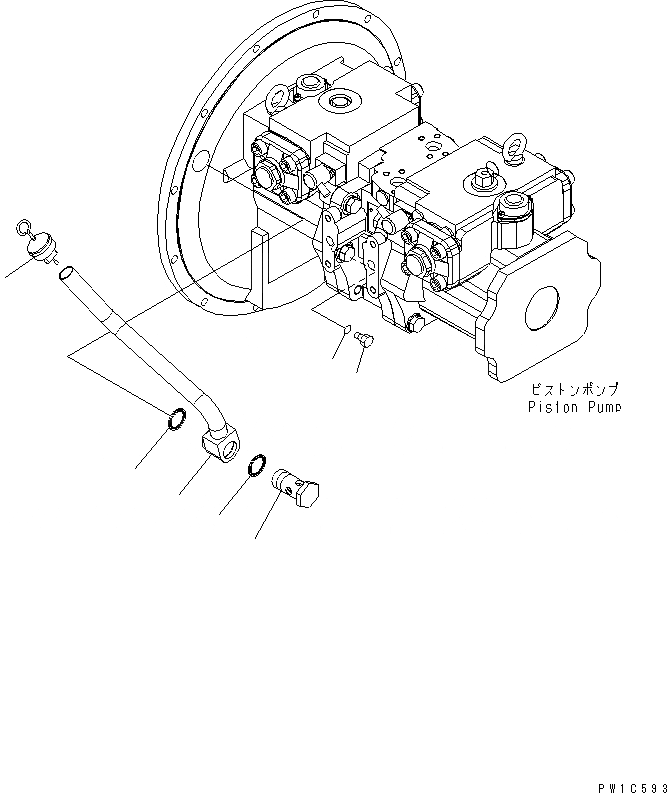 ピストンポンプ
Piston Pump

PW1C593