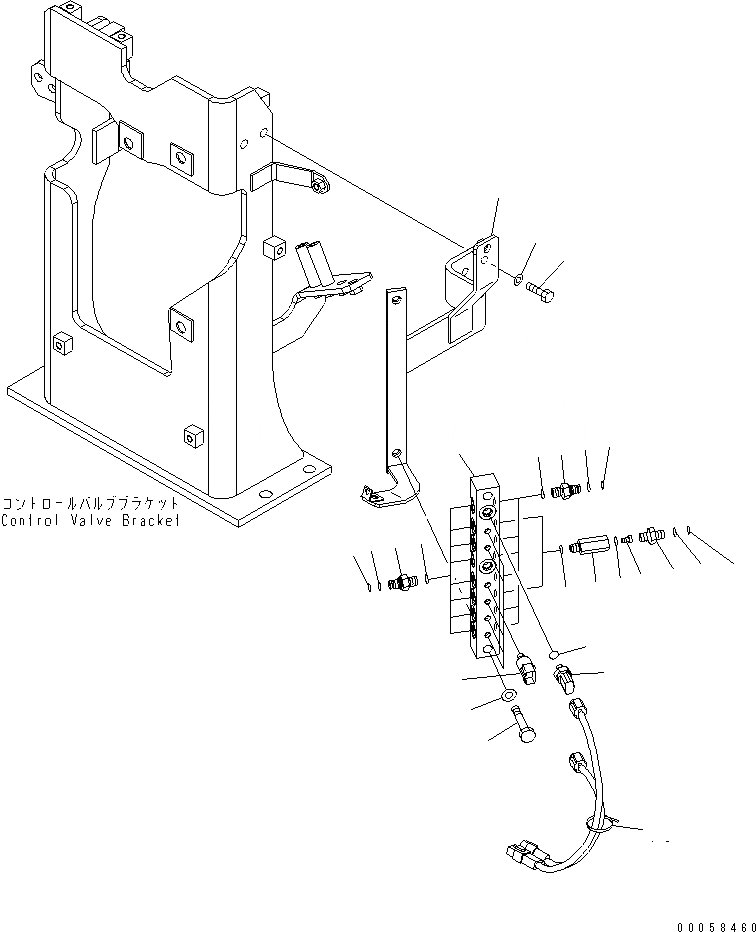 コントロールバルブブラケット
Control Valve Bracket

00058460