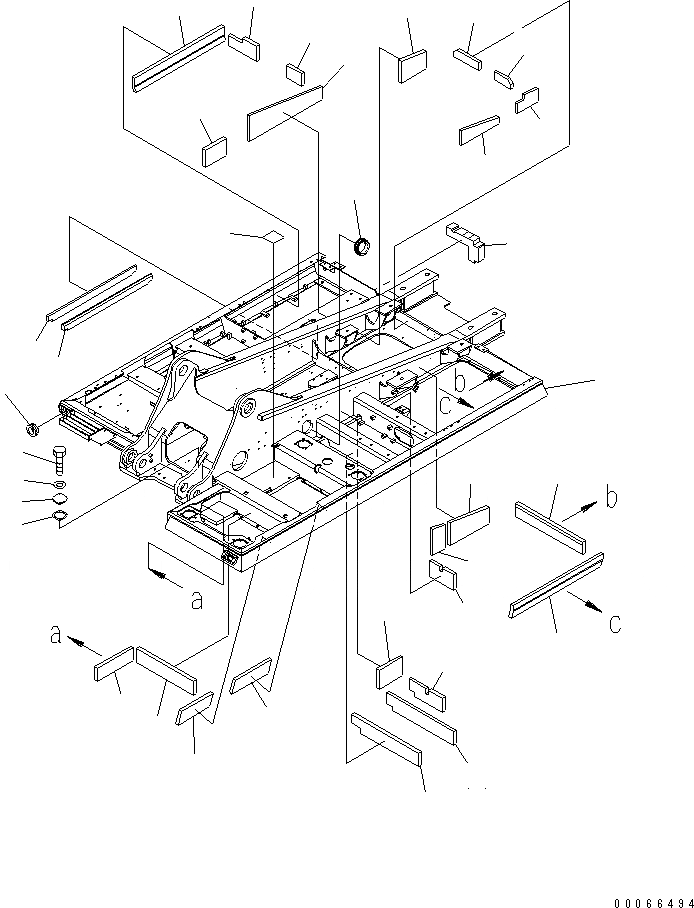 b
c
b
c
a
a
00066494