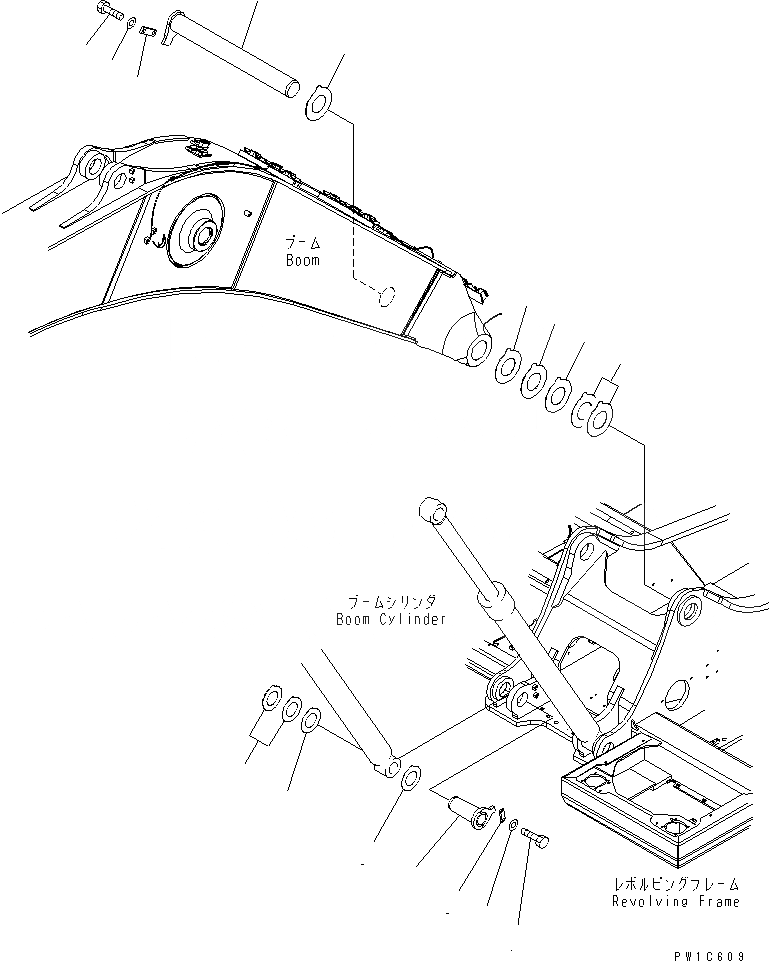 ブーム
Boom

ブームシリンダ
Boom Cylinder

レボルビングフレーム
Revolving Frame

PW1C609