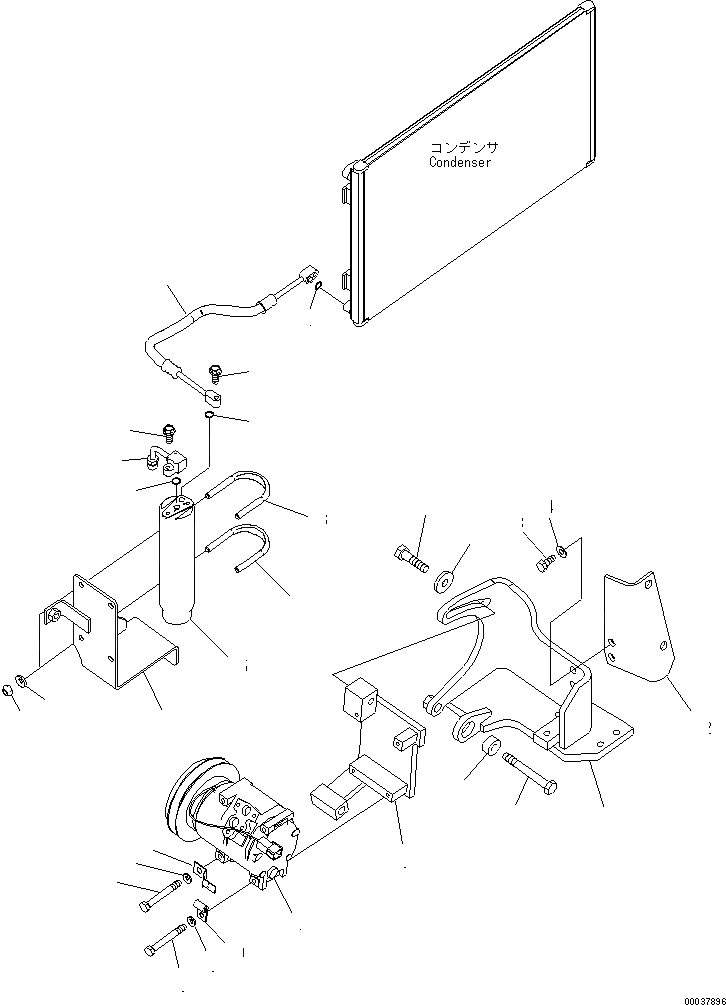 コンデンサ
Condenser

00037896