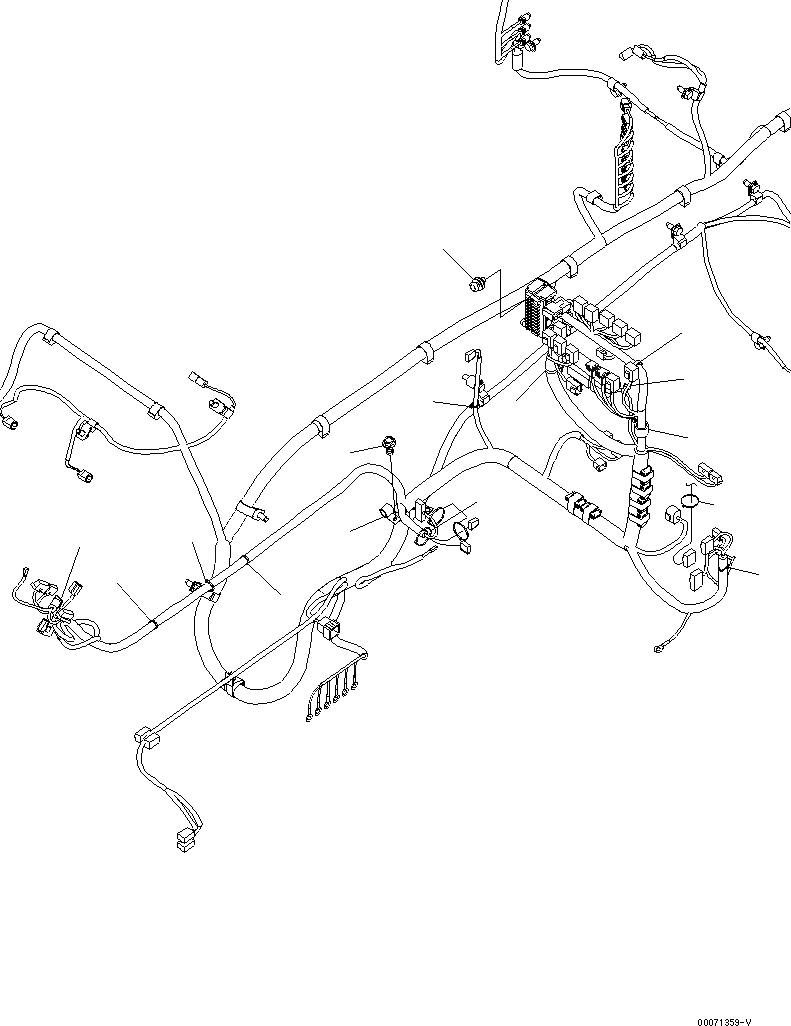 00071359-V