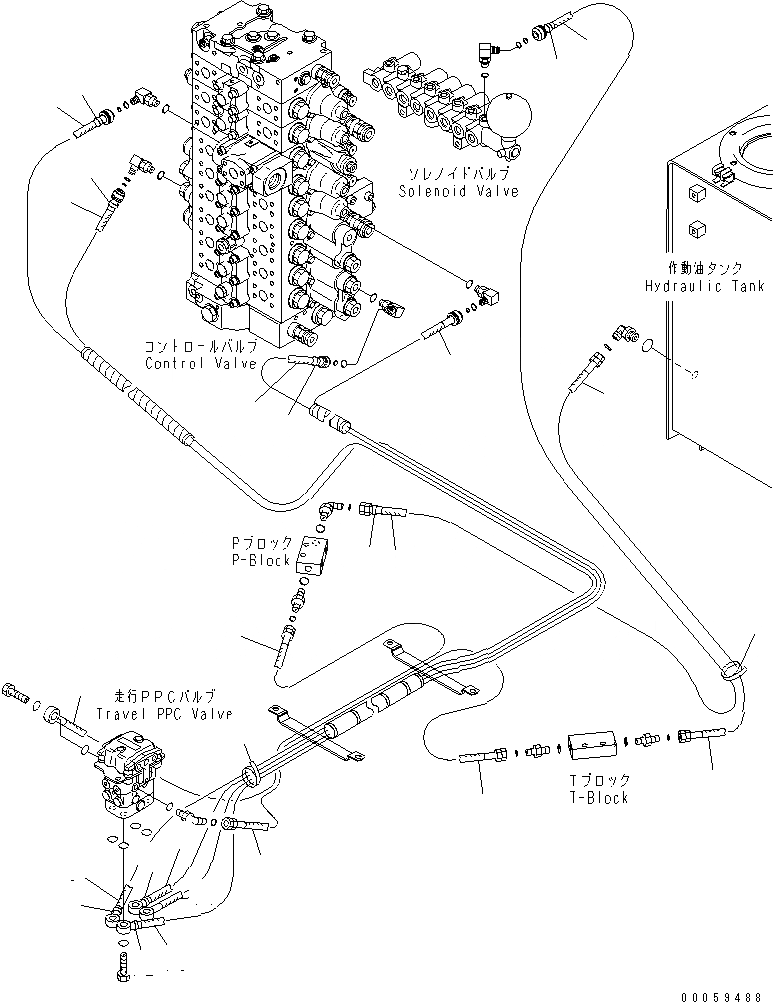 ソレノイドバルブ
Solenoid Valve

作動油タンク
Hydraulic Tank

コントロールバルブ
Control Valve

Pブロック
P-Block

走行PPCバルブ
Travel PPC Valve

Tブロック
T-Block

00059488