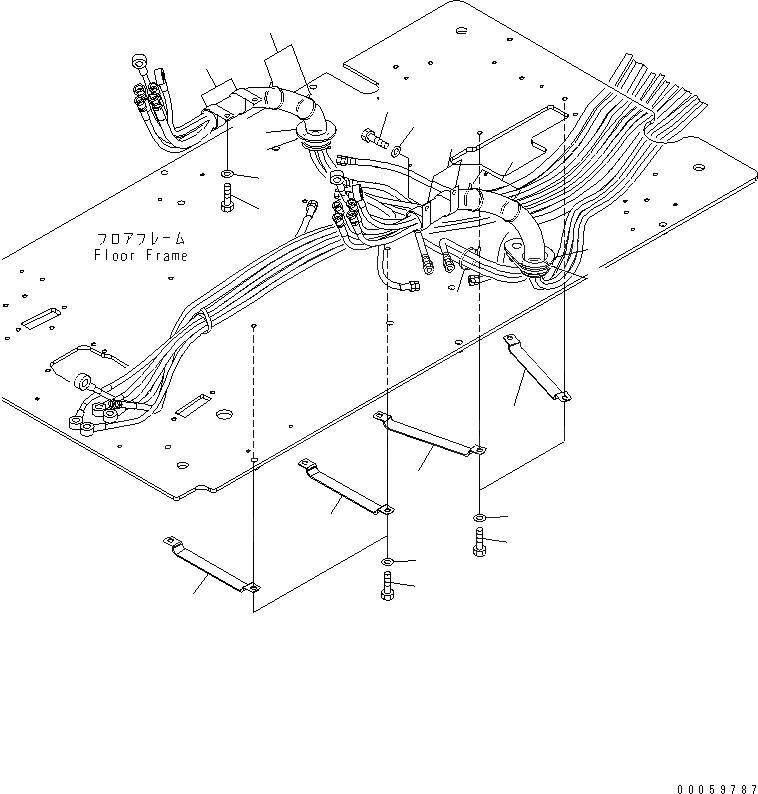 フロアフレーム
Floor Frame

00059787