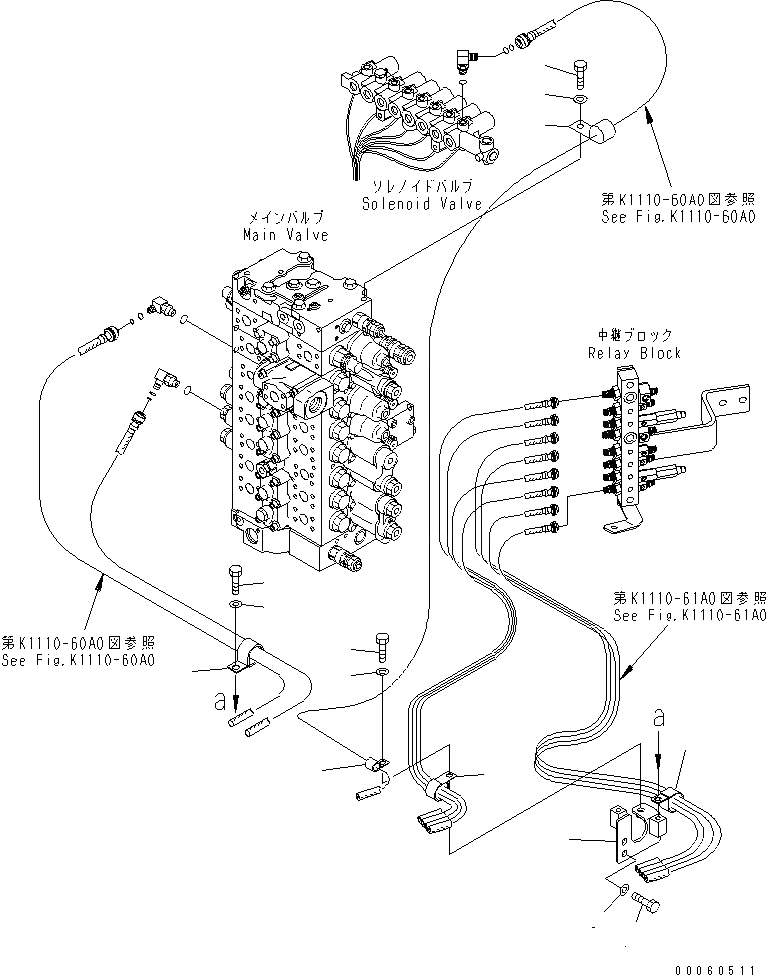 ソレノイドバルブ
Solenoid Valve

第K1110-60A0図参照
See Fig.K1110-60A0

メインバルブ
Main Valve

中継ブロック
Relay Block

第K1110-61A0図参照
See Fig.K1110-61A0

第K1110-60A0図参照
See Fig.K1110-60A0

a

a

00060511