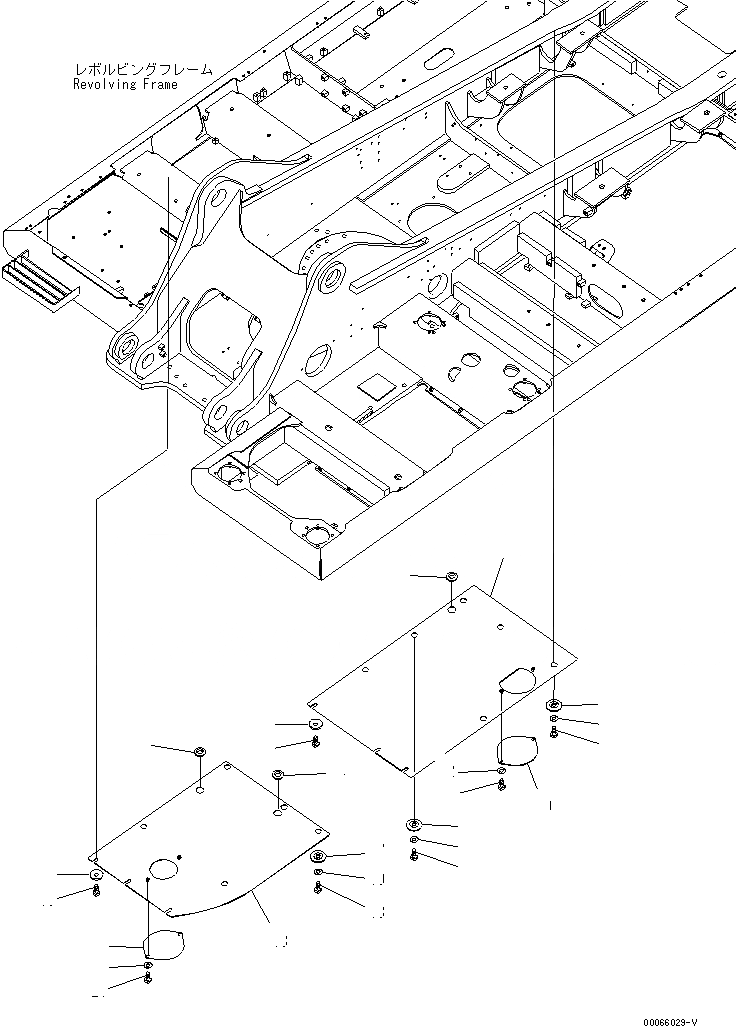 レボルビングフレーム
Revolving Frame

00066029-V