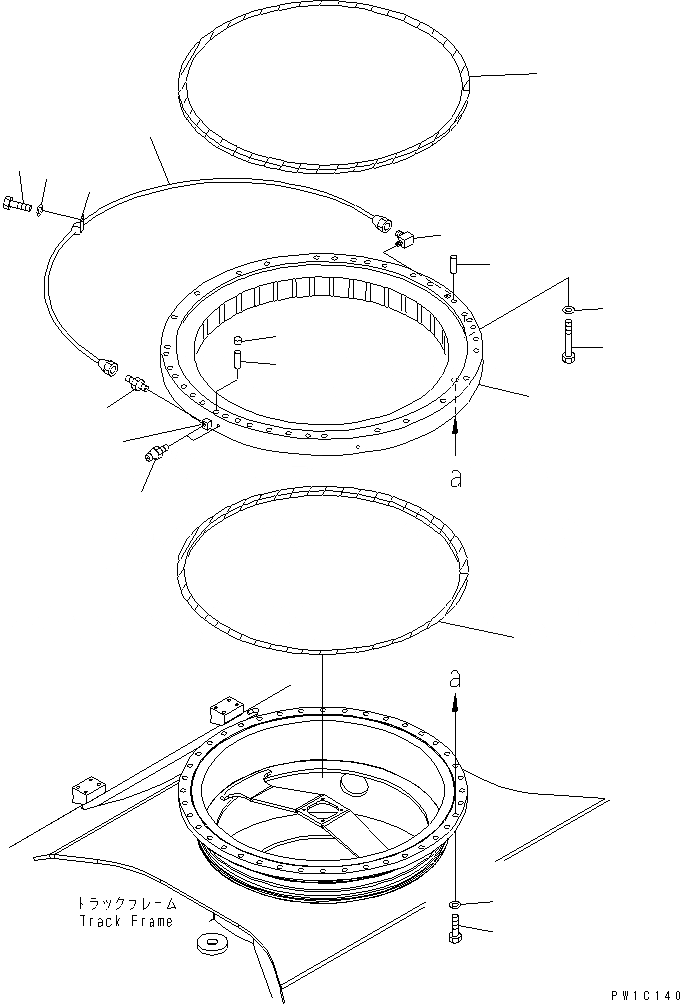 a

a

トラックフレーム
Track Frame

PW1C140