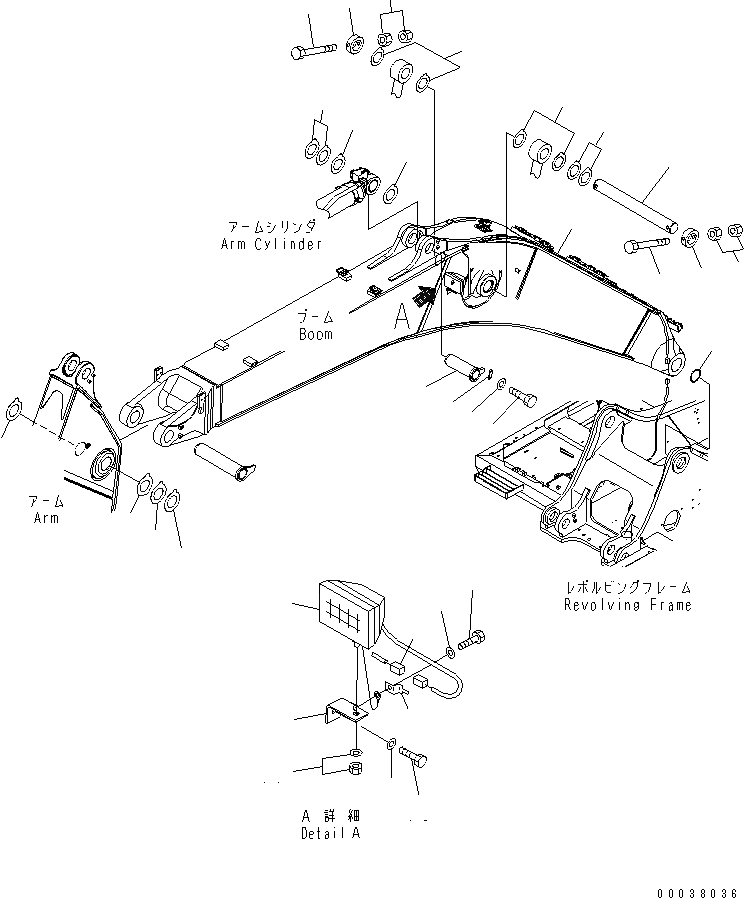 アームシリンダ
Arm Cylinder

ブーム
Boom

A

アーム
Arm

レボルビングフレーム
Revolving Frame

A 詳細
Detail A

00038036