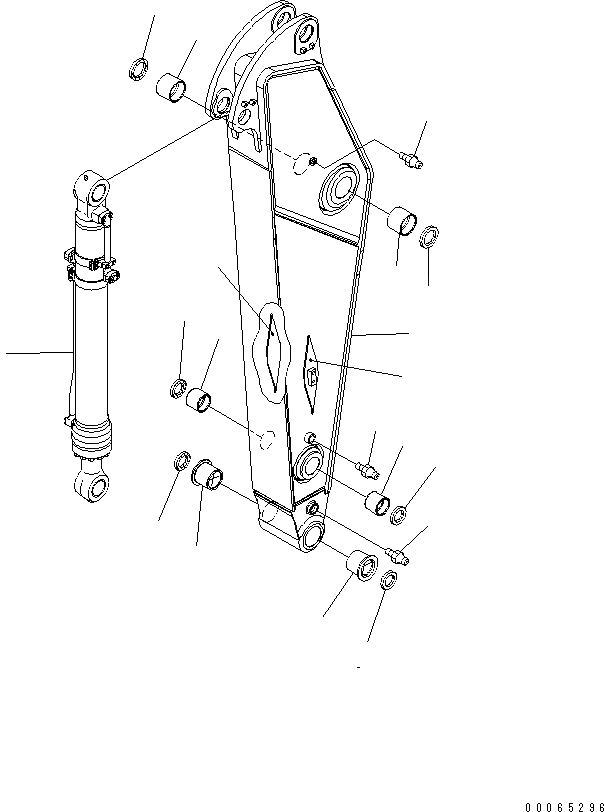 00065296