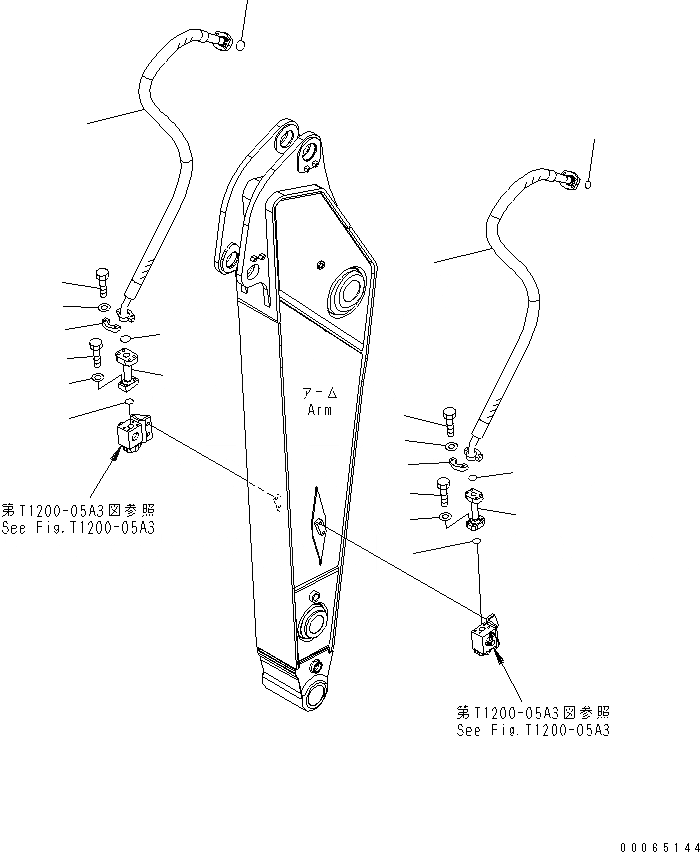 アーム
Arm

第T1200-05A3図参照
See Fig.T1200-05A3

第T1200-05A3図参照
See Fig.T1200-05A3

00065144