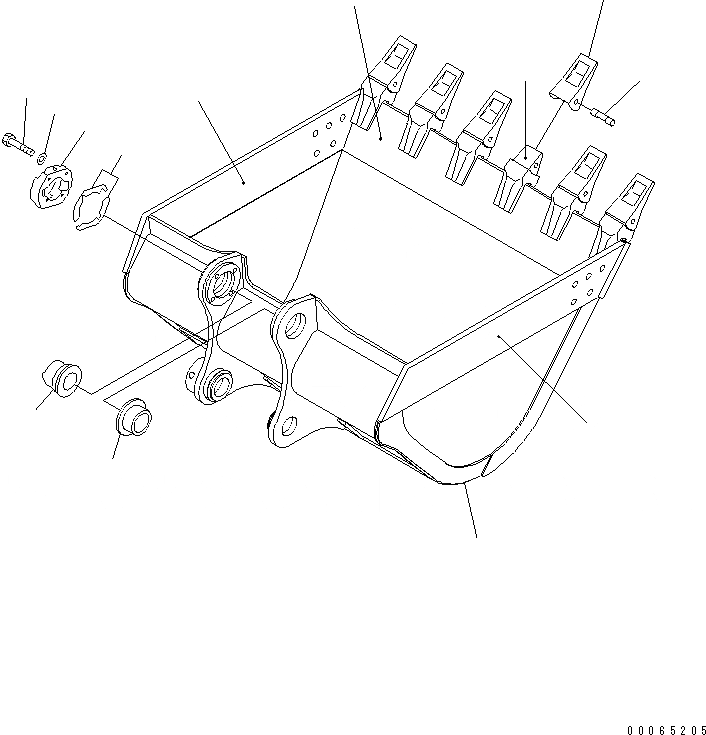 00065205