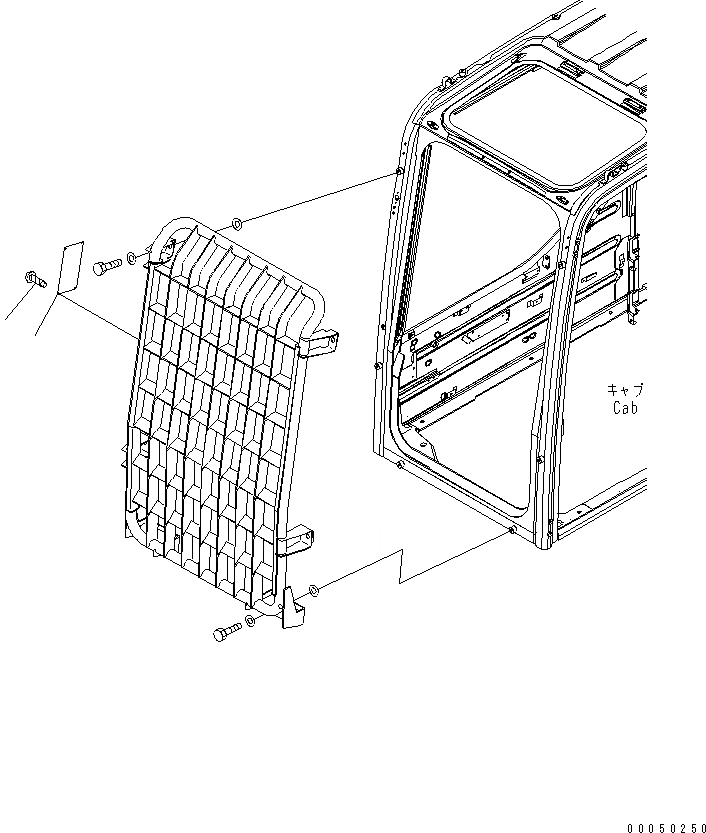 キャブ
Cab

00050250