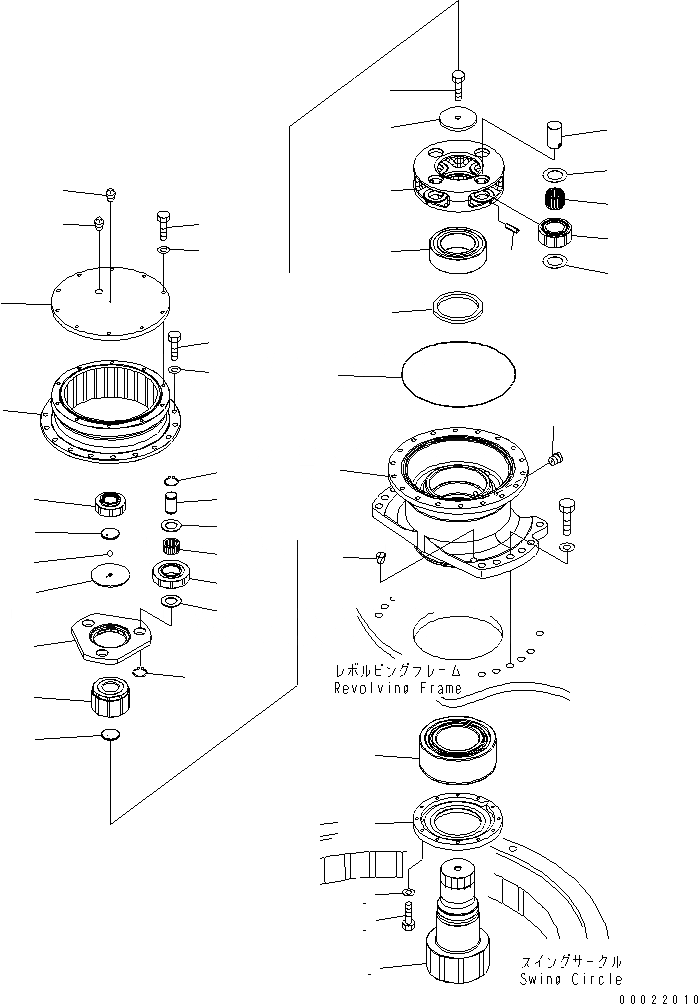 レボルビングフレーム
Revolving Frame

スイングサークル
Swing Circle

00022010