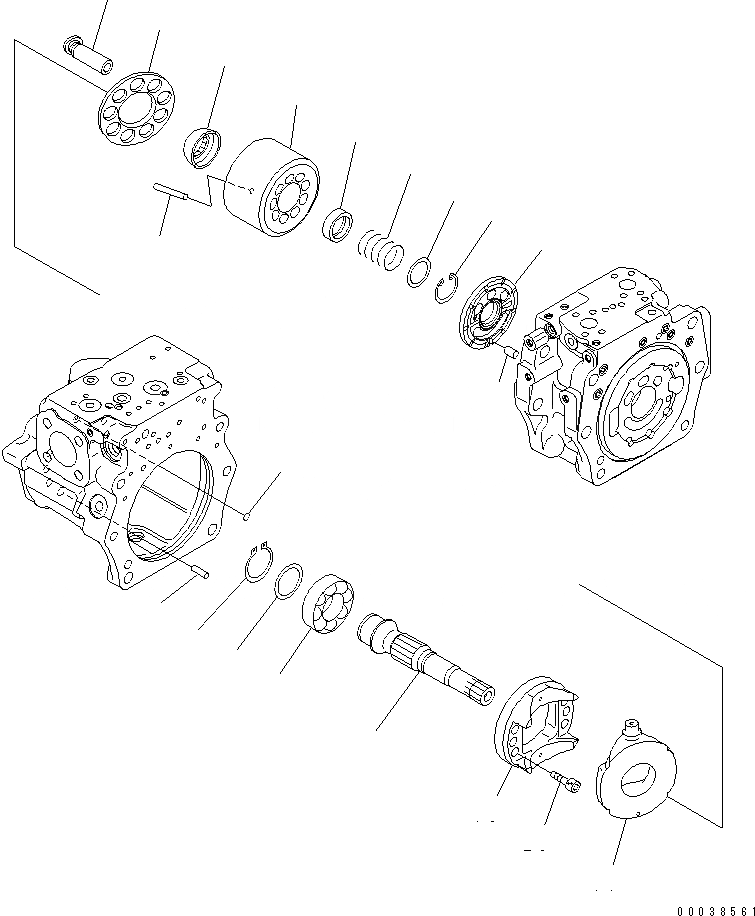 00038561