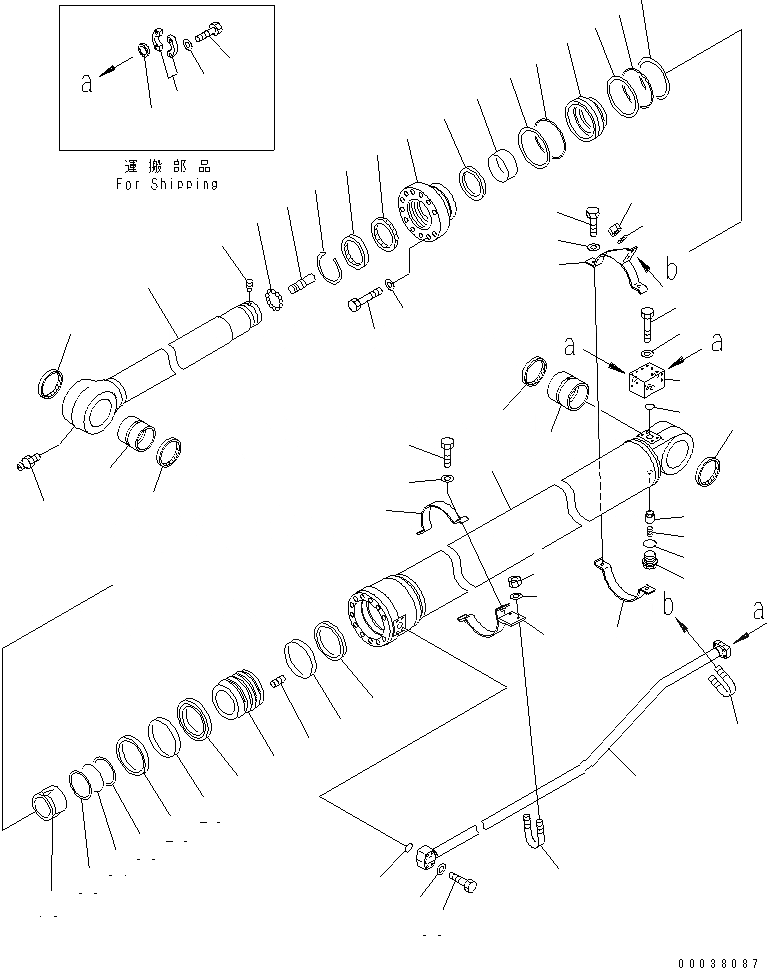 a

運搬部品
For Shipping

b

a

a

b

a

00038087