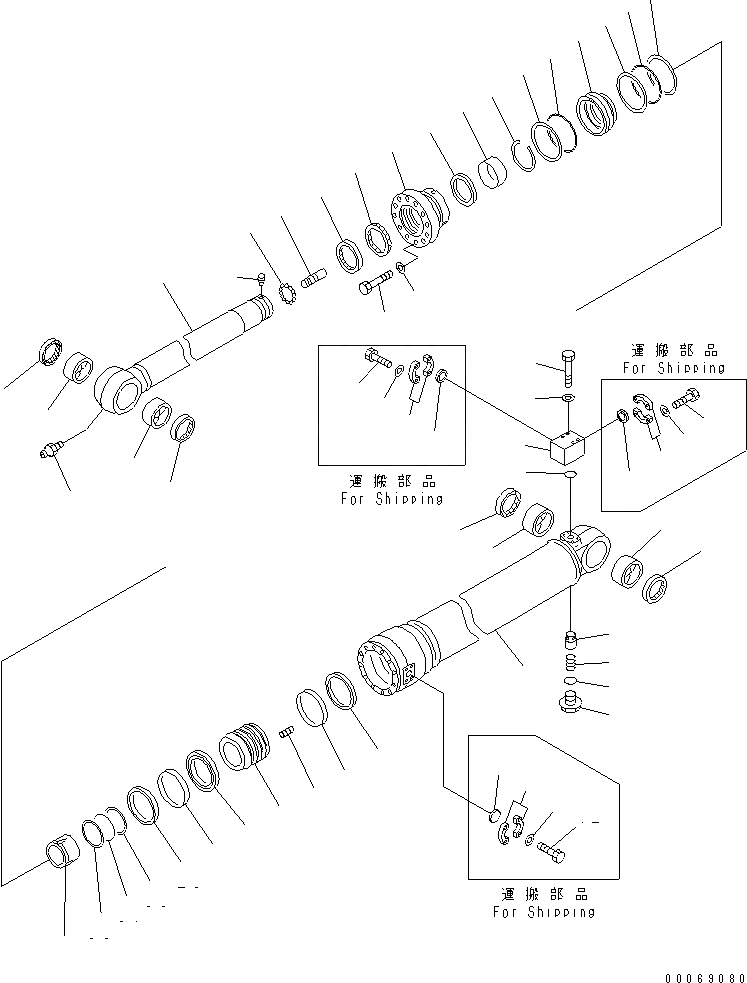 運搬部品
For Shipping

運搬部品
For Shipping

運搬部品
For Shipping

00069080