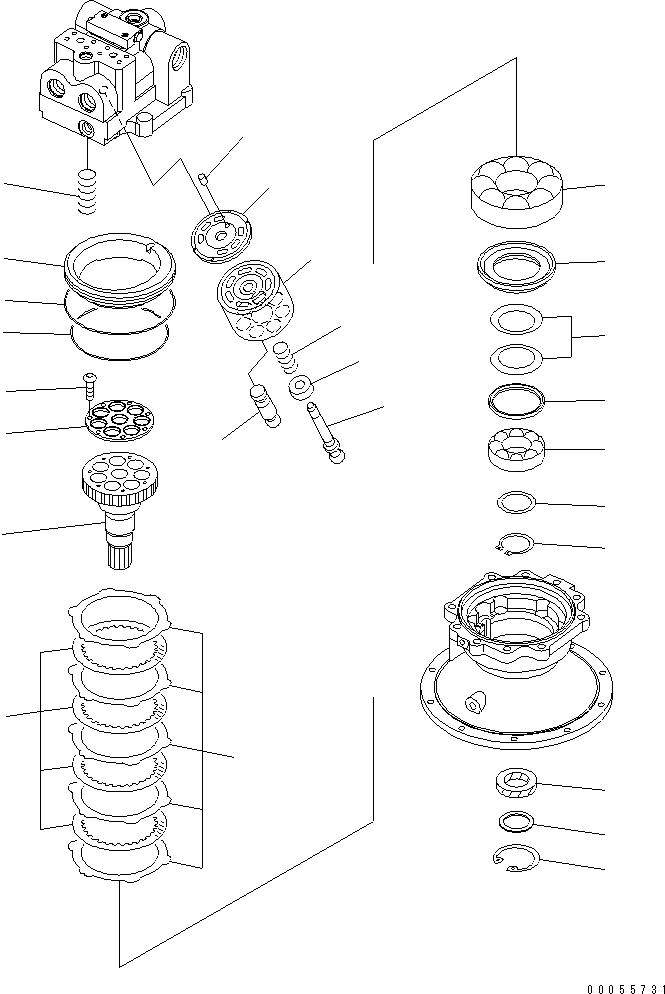 00055731