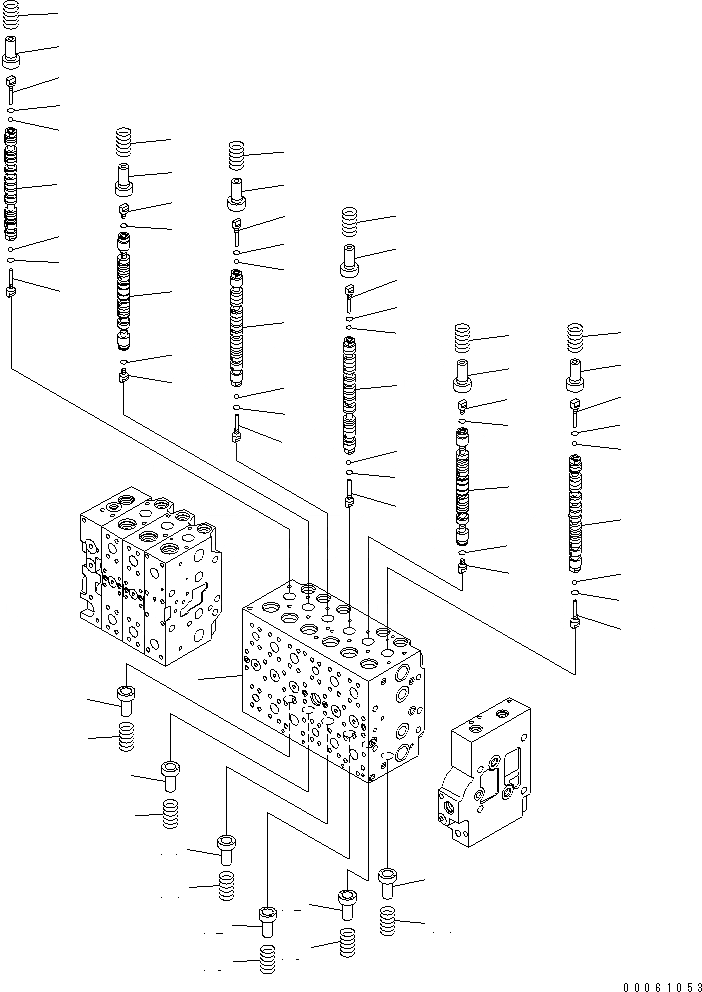 00061053