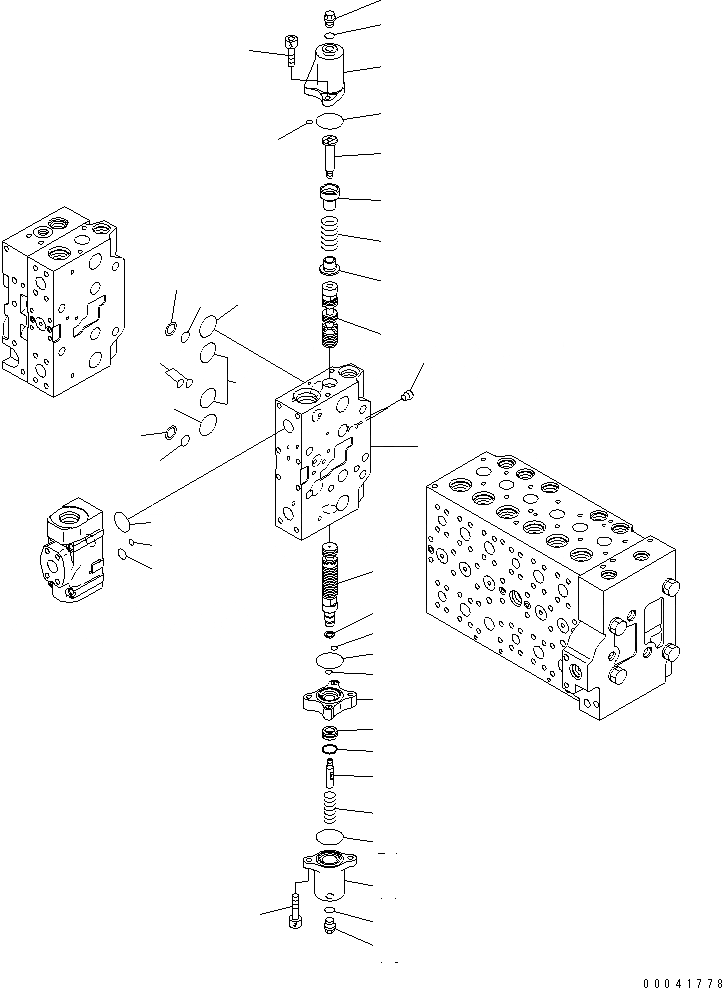 00041778