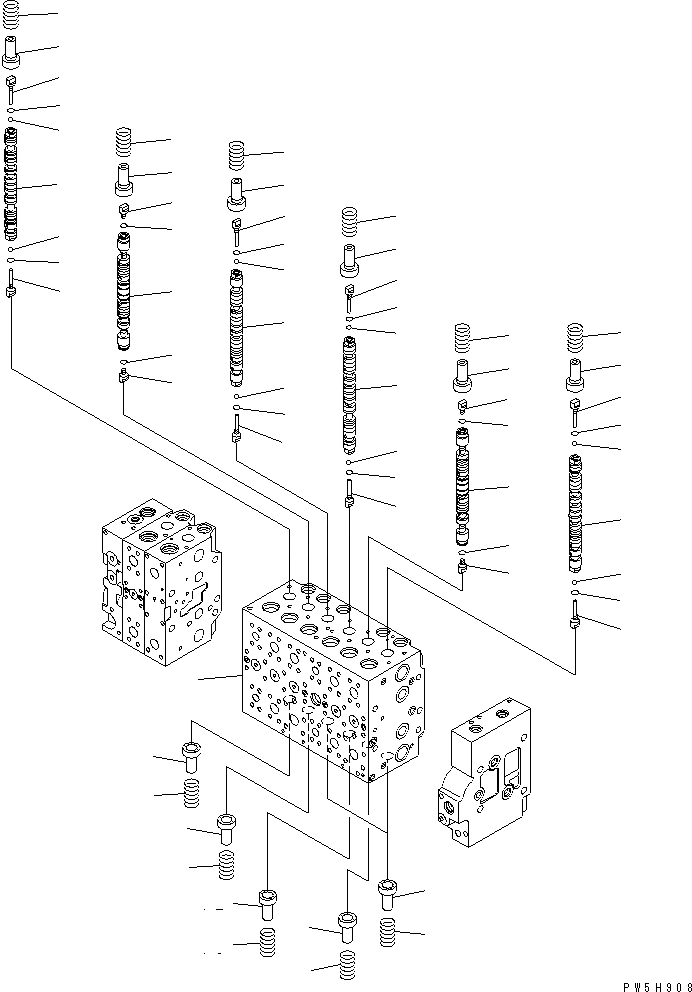 PW5H908