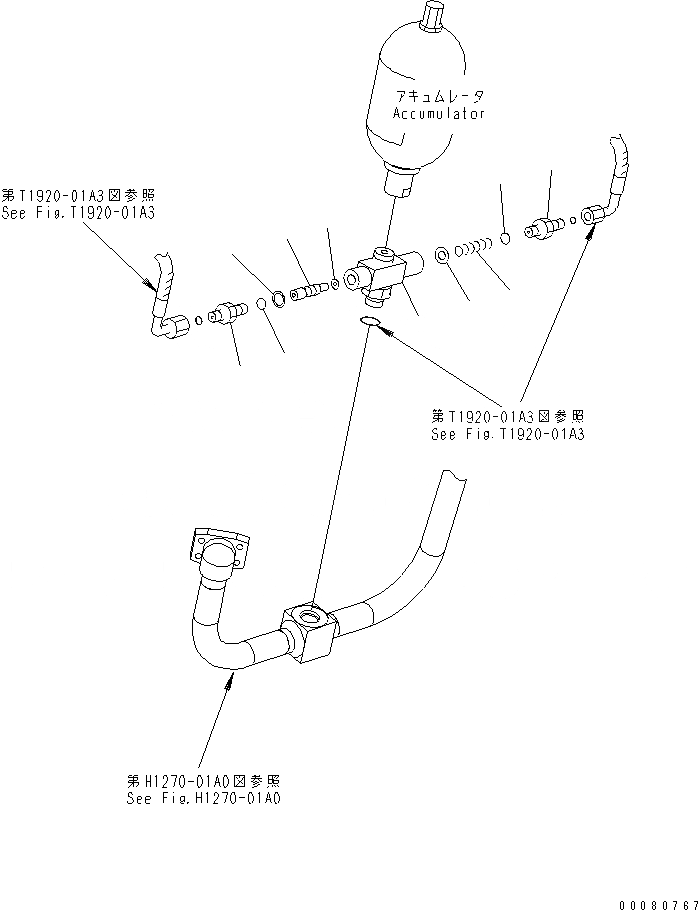 アキュムレータ
Accumulator

第T1920-01A3図参照
See Fig.T1920-01A3

第T1920-01A3図参照
See Fig.T1920-01A3

第H1270-01A0図参照
See Fig.H1270-01A0

00080767