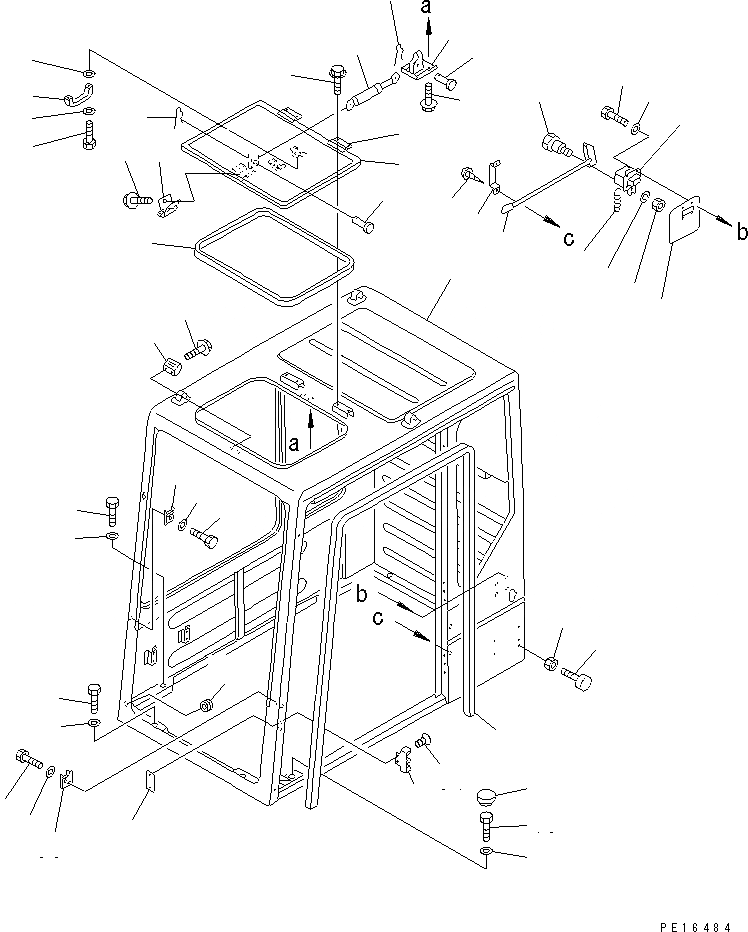 a

c

b

a

b

c

PE16484