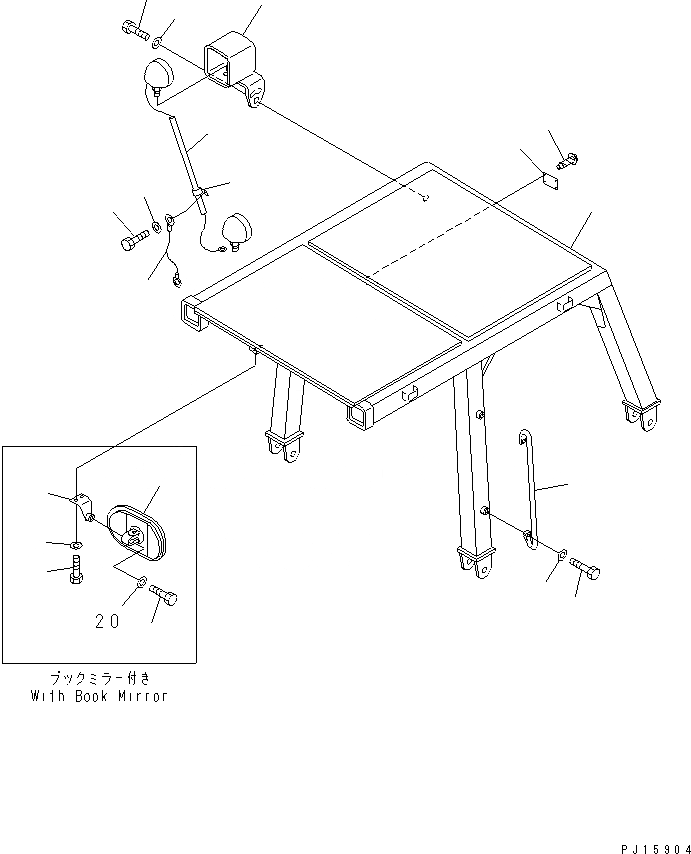 20

ブックミラー付き
With Book Mirror

PJ15904