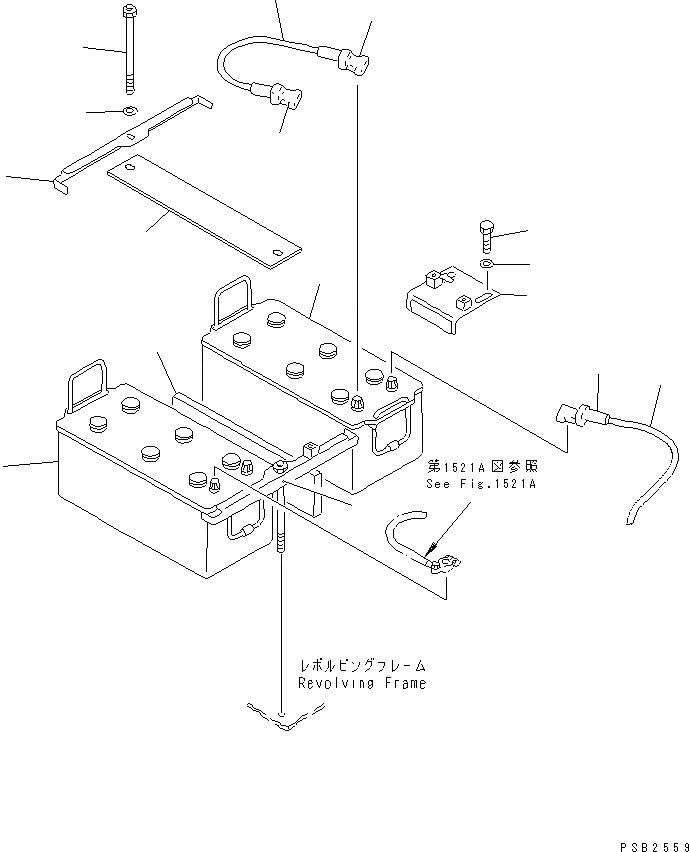 第1521A図参照
See Fig.1521A

レボルビングフレーム
Revolving Frame

PSB2559