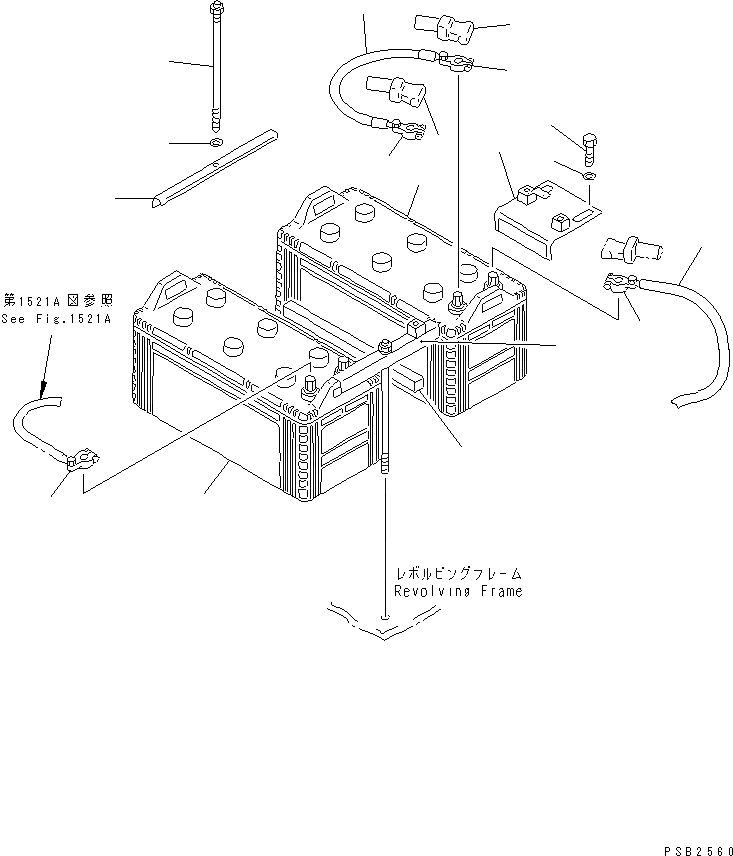 第1521A図参照
See Fig.1521A

レボルビングフレーム
Revolving Frame

PSB2560