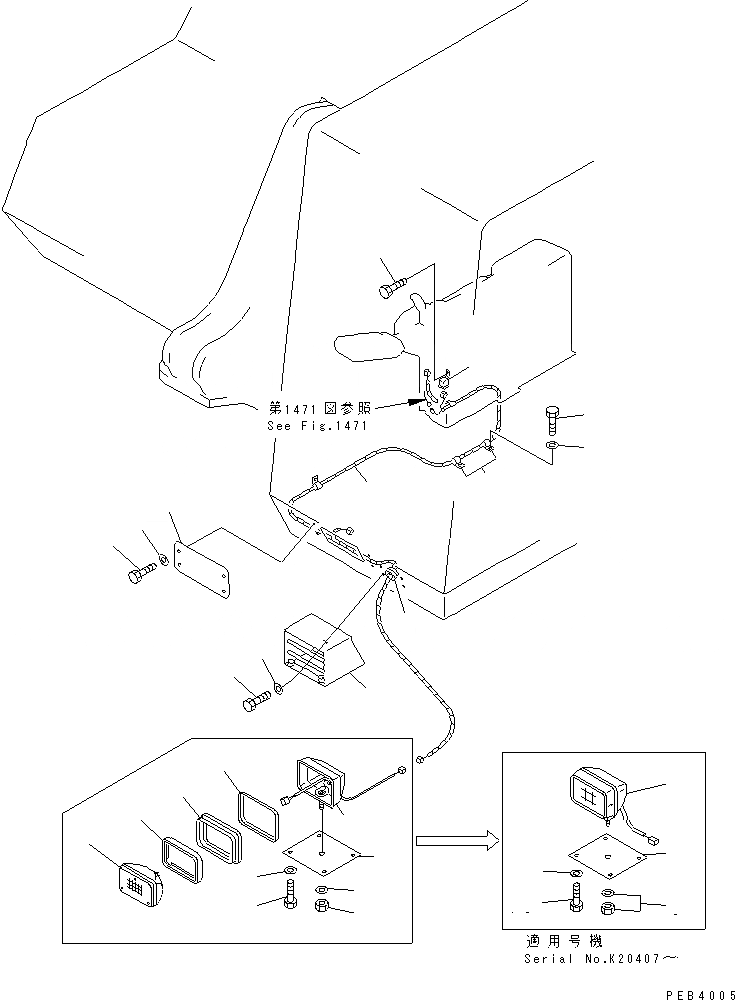 第1471図参照
See Fig.1471

適用号機
Serial No.K20407～

PEB4005