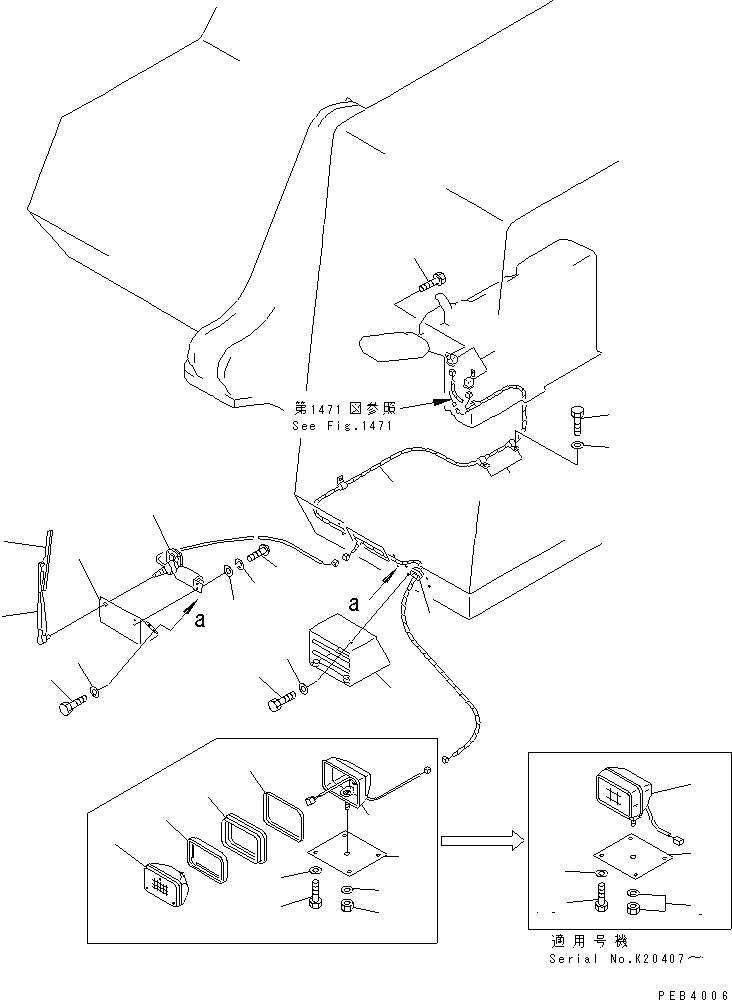 第1471図参照
See Fig.1471

a

a

適用号機
Serial No.K20407～

PEB4006