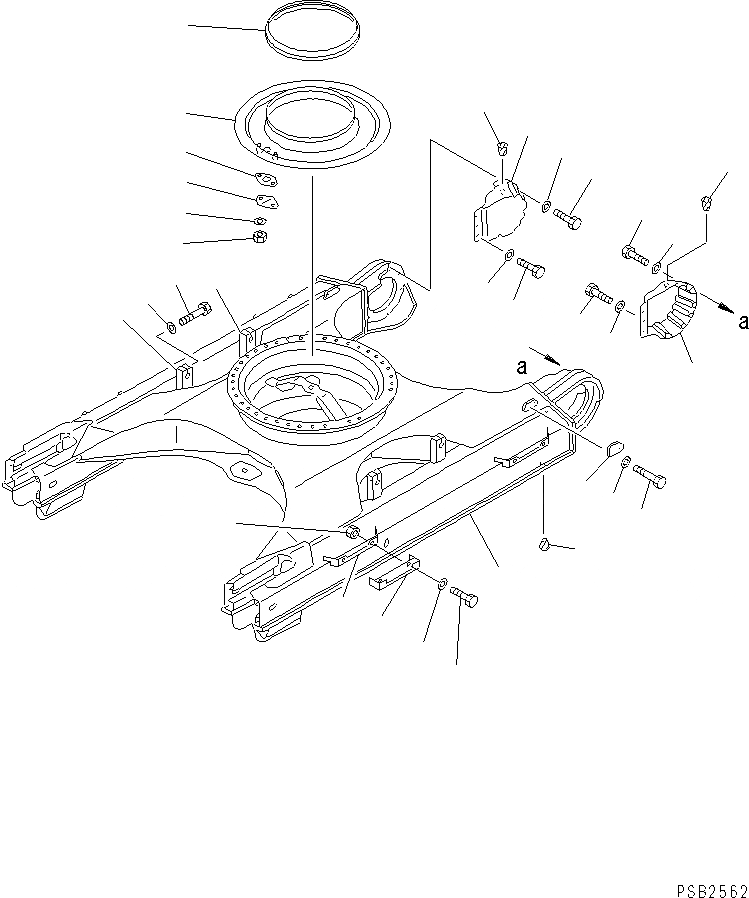 a
a
PSB2562