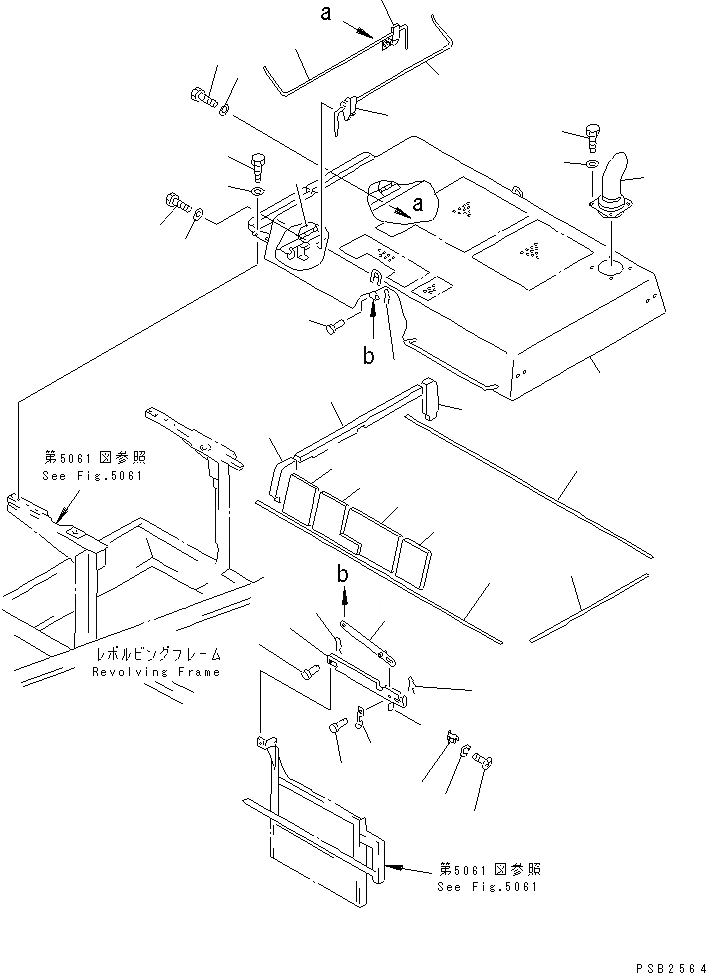 a

a

b

第5061図参照
See Fig.5061

b

レボルビングフレーム
Revolving Frame

第5061図参照
See Fig.5061

PSB2564