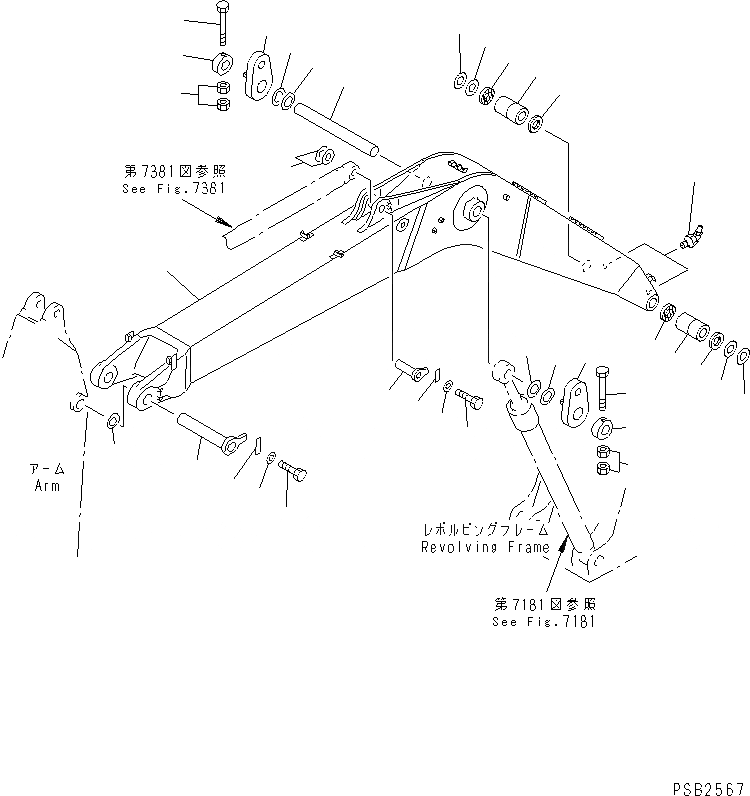 第7381図参照
See Fig.7381

アーム
Arm

レボルビングフレーム
Revolving Frame

第7181図参照
See Fig.7181

PSB2567