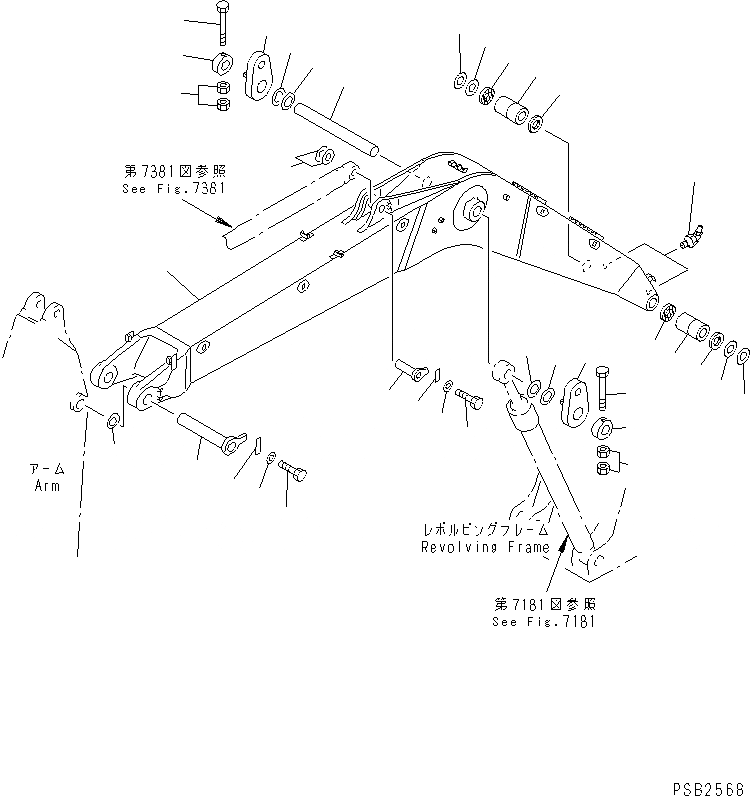 第7381図参照
See Fig.7381

アーム
Arm

レボルビングフレーム
Revolving Frame

第7181図参照
See Fig.7181

PSB2568