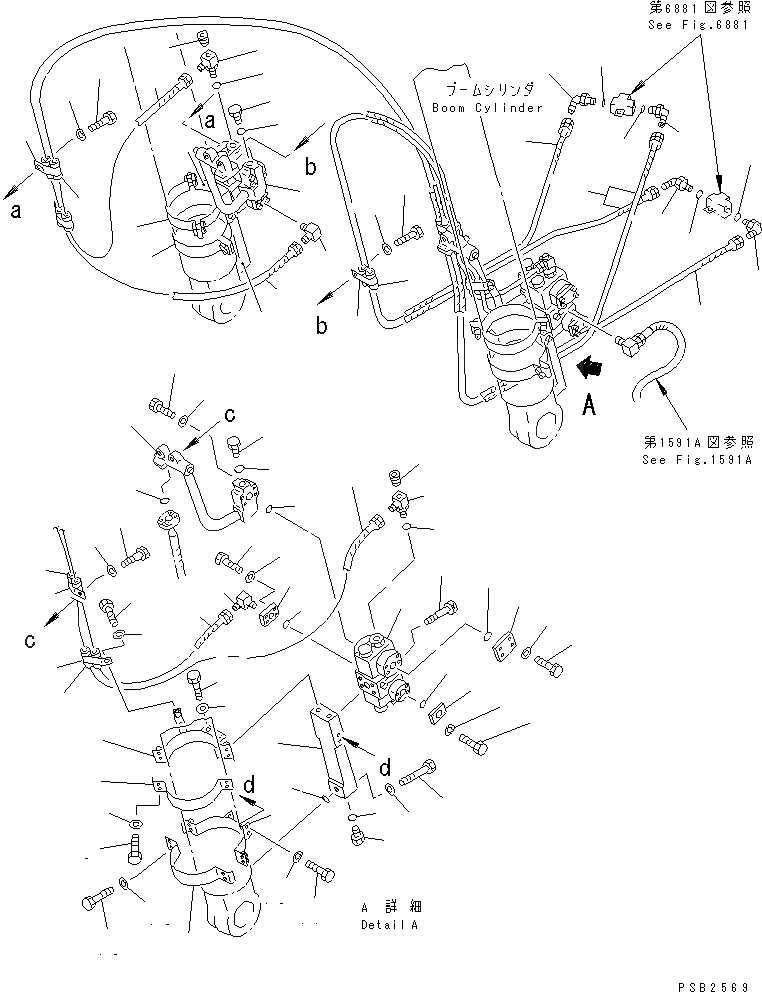 第6881図参照
See Fig.6881

ブームシリンダ
Boom Cylinder

a

a

b

b

A

第1591A図参照
See Fig.1591A

c

c

d

d

A 詳細
Detail A

PSB2569