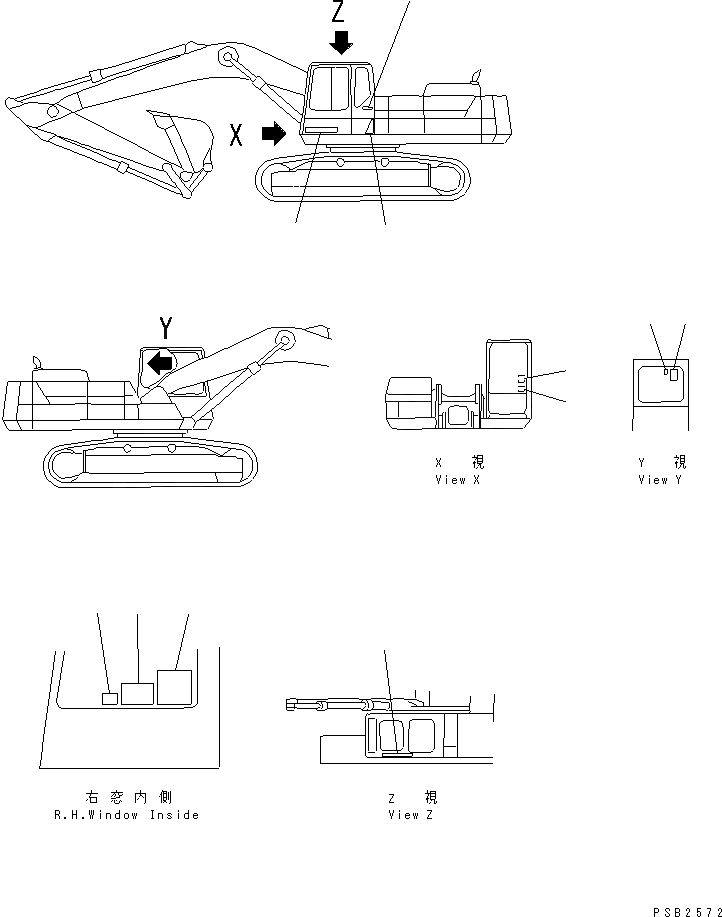 Z
X
Y
X 視
View X
Y 視
View Y
右窓内側
R.H.Window Inside
Z 視
View Z
PSB2572