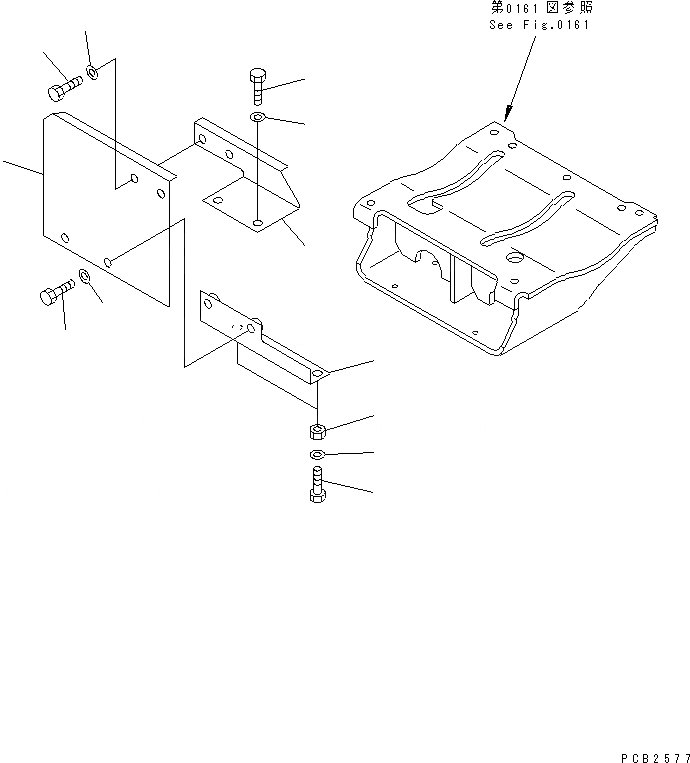 第0161図参照
See Fig.0161

PCB2577