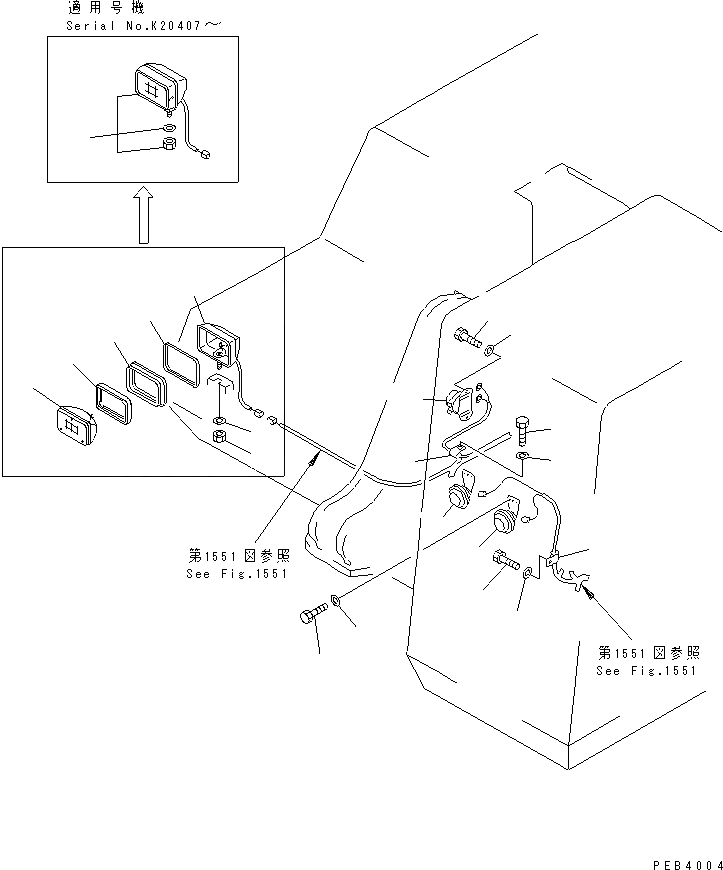 適用号機
Serial No.K20407～

第1551図参照
See Fig.1551

第1551図参照
See Fig.1551

PEB4004