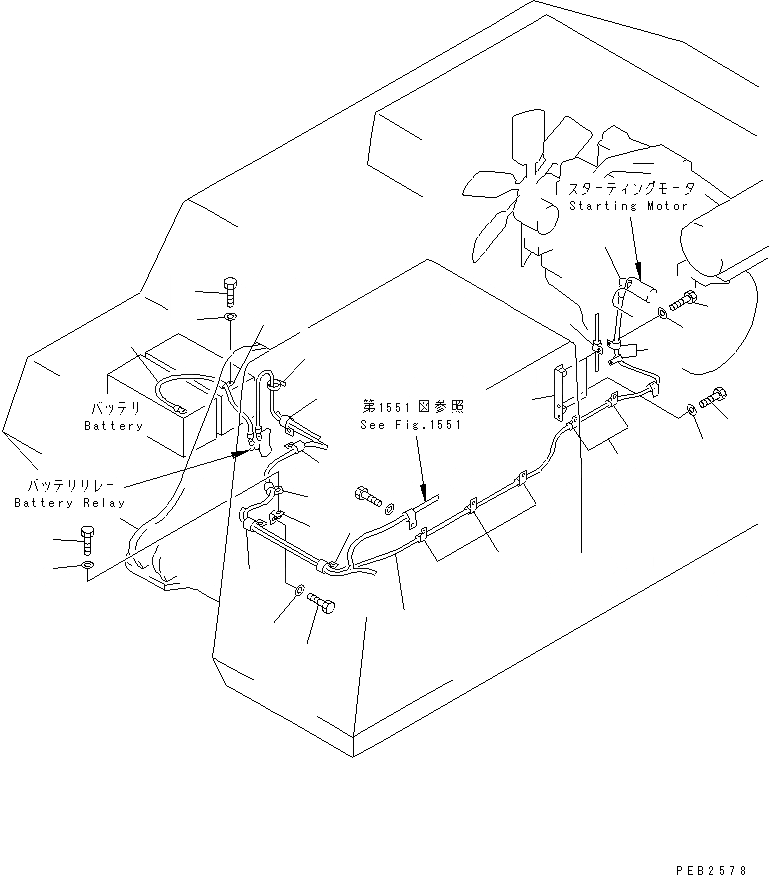 スターティングモータ
Starting Motor

バッテリ
Battery

第1551図参照
See Fig.1551

バッテリリレー
Battery Relay

PEB2578