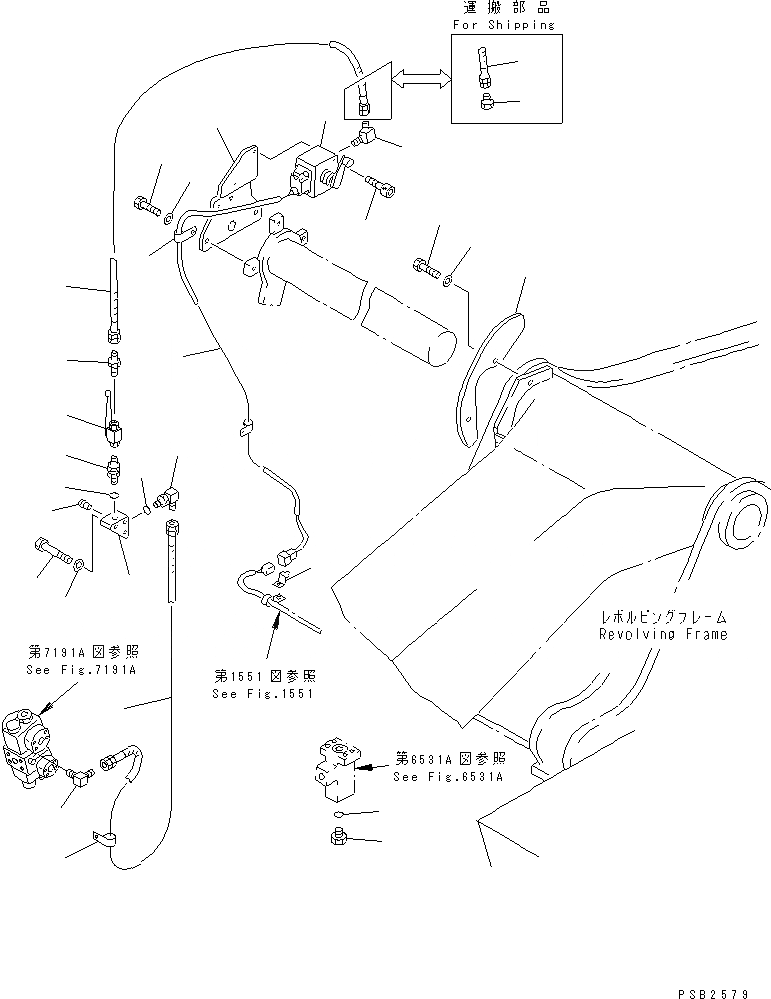 運搬部品
For Shipping

レボルビングフレーム
Revolving Frame

第7191A図参照
See Fig.7191A

第1551図参照
See Fig.1551

第6531A図参照
See Fig.6531A

PSB2579